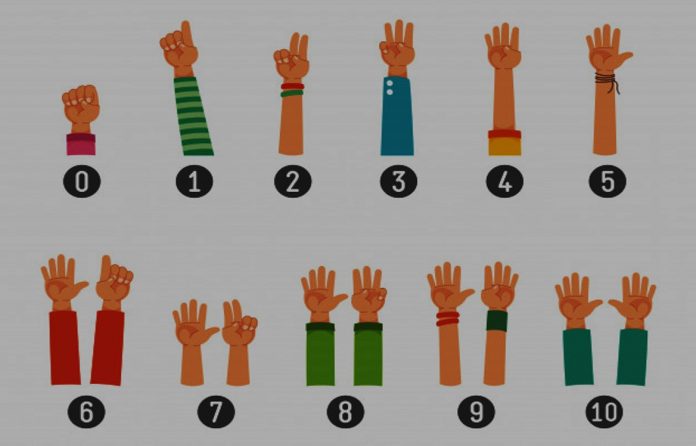 0 1 2 3 4 5

6 7 8 9 10